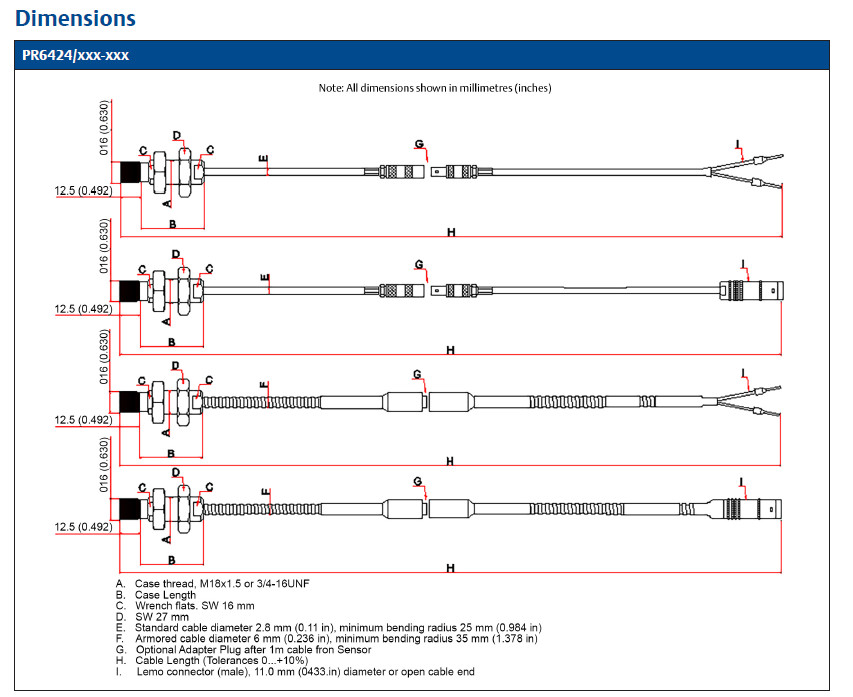 Dimensions

PR6424/xxx-xxx

Note: All dimensions shown in millimetres (inches)

016 (0.630)
C D C
E
G
I
12.5 (0.492)
A
B
H

016 (0.630)
C D C
E
G
I
12.5 (0.492)
A
B
H

016 (0.630)
C D C
F
G
I
12.5 (0.492)
A
B
H

016 (0.630)
C D C
F
G
I
12.5 (0.492)
A
B
H

A. Case thread, M18x1.5 or 3/4-16UNF
B. Case Length
C. Wrench flats. SW 16 mm
D. SW 27 mm
E. Standard cable diameter 2.8 mm (0.11 in), minimum bending radius 25 mm (0.984 in)
F. Armored cable diameter 6 mm (0.236 in), minimum bending radius 35 mm (1.378 in)
G. Optional Adapter Plug after 1m cable fron Sensor
H. Cable Length (Tolerances 0...+10%)
I. Lemo connector (male), 11.0 mm (0433.in) diameter or open cable end